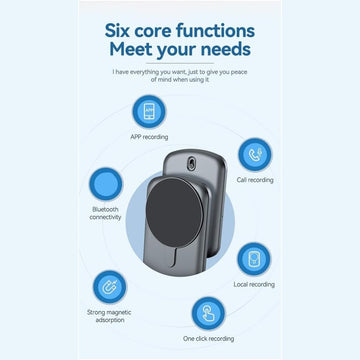 Six core functions
Meet your needs

I have everything you want, just to give you peace of mind when using it

APP

APP recording

Call recording

Bluetooth connectivity

Local recording

Strong magnetic adsorption

One click recording